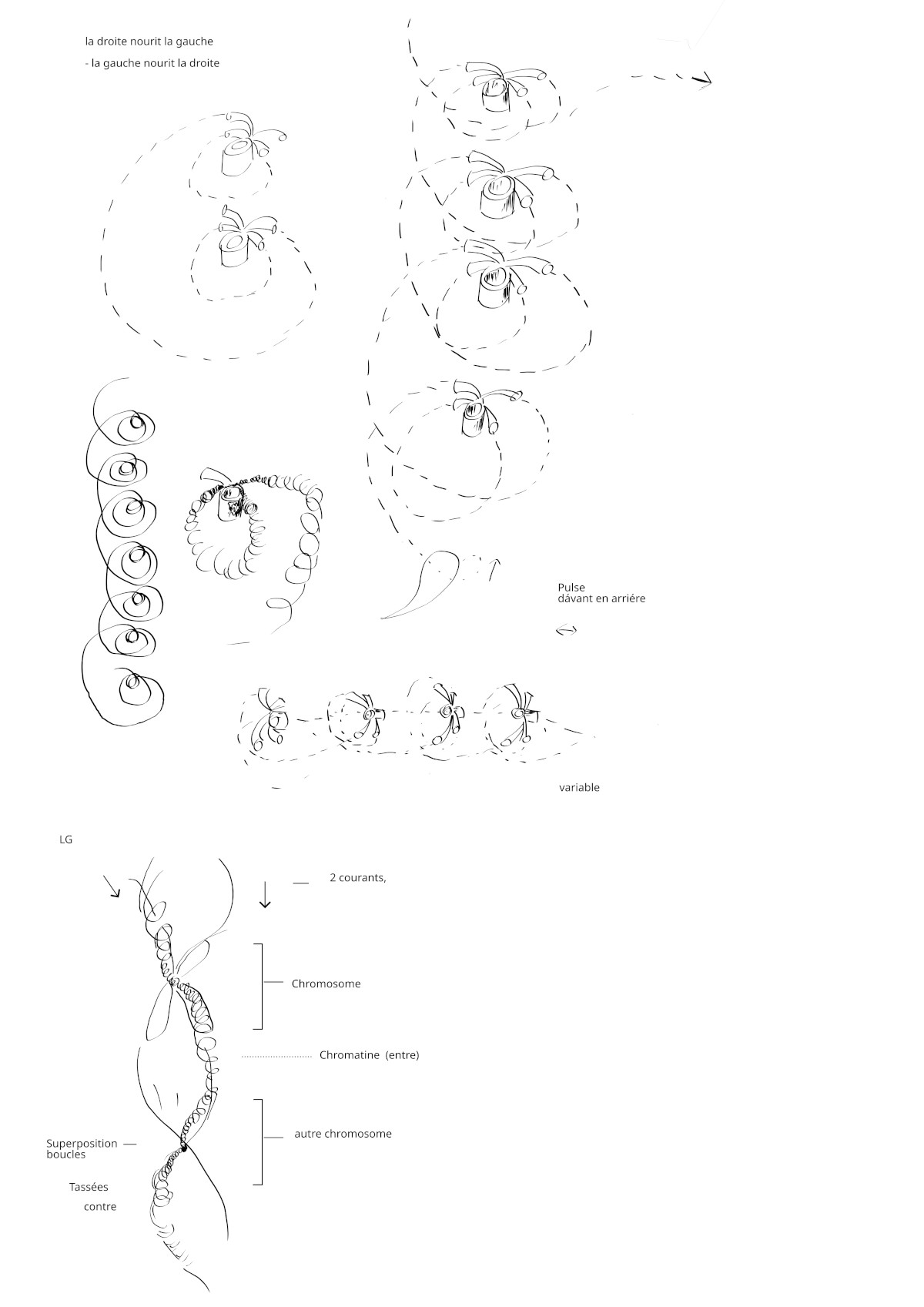 la droite nourit la gauche

- la gauche nourit la droite

Pulse
dávant en arriére

variable

LG

2 courants,

Chromosome

Chromatine (entre)

autre chromosome

Superposition boucles

Tassées

contre