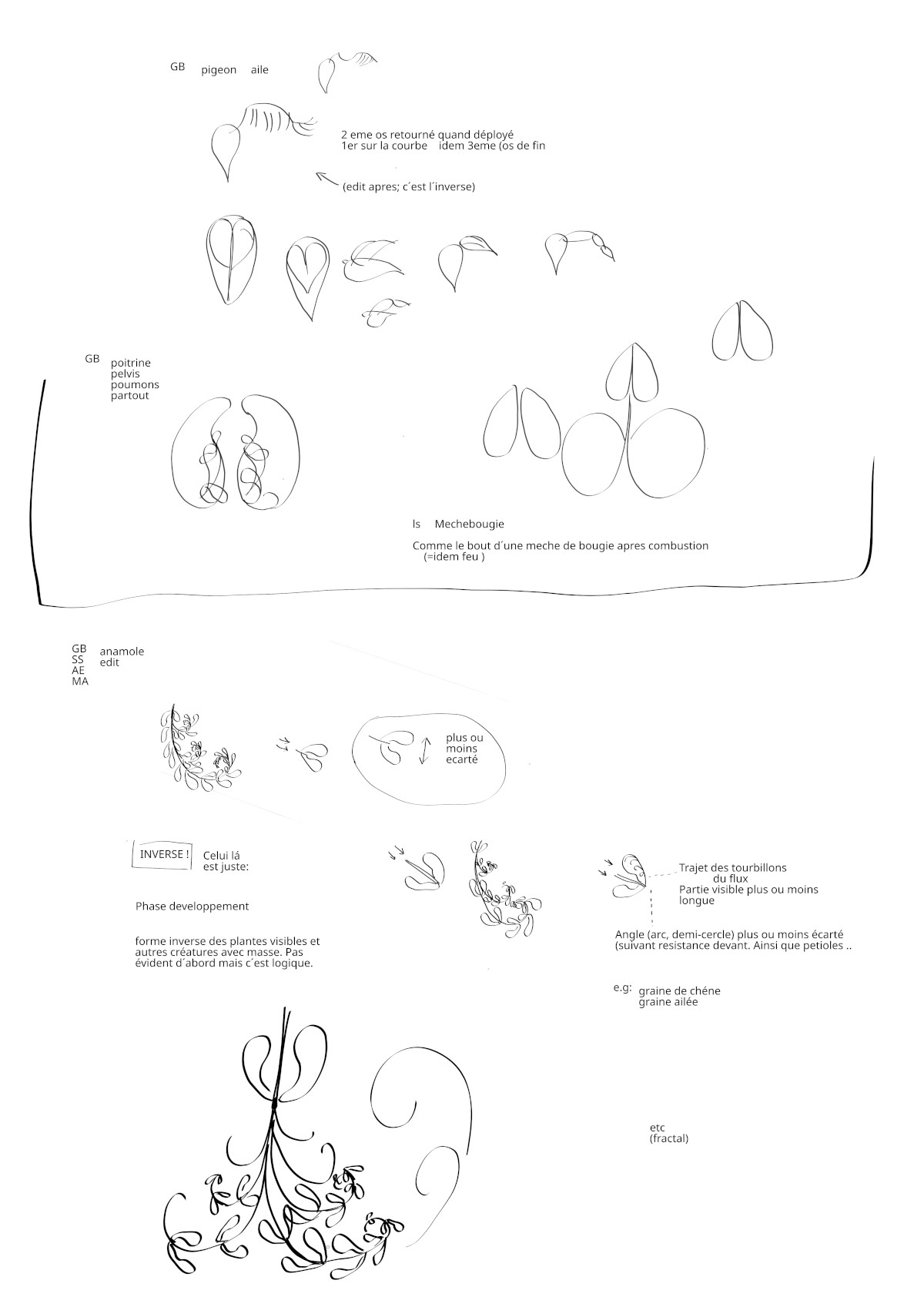 GB pigeon aile

2 eme os retourné quand déployé
1er sur la courbe idem 3eme (os de fin

(edit apres; c´est l´inverse)

GB poitrine
pelvis
poumons
partout

ls Mechebougie

Comme le bout d´une meche de bougie apres combustion
(=idem feu )

GB
SS
AE
MA
anamole
edit

plus ou moins ecarté

INVERSE !
Celui lá est juste:

Phase developpement

forme inverse des plantes visibles et autres créatures avec masse. Pas évident d´abord mais c´est logique.

Trajet des tourbillons du flux
Partie visible plus ou moins longue

Angle (arc, demi-cercle) plus ou moins écarté (suivant resistance devant. Ainsi que petioles ..

e.g: graine de chéne
graine ailée

etc
(fractal)